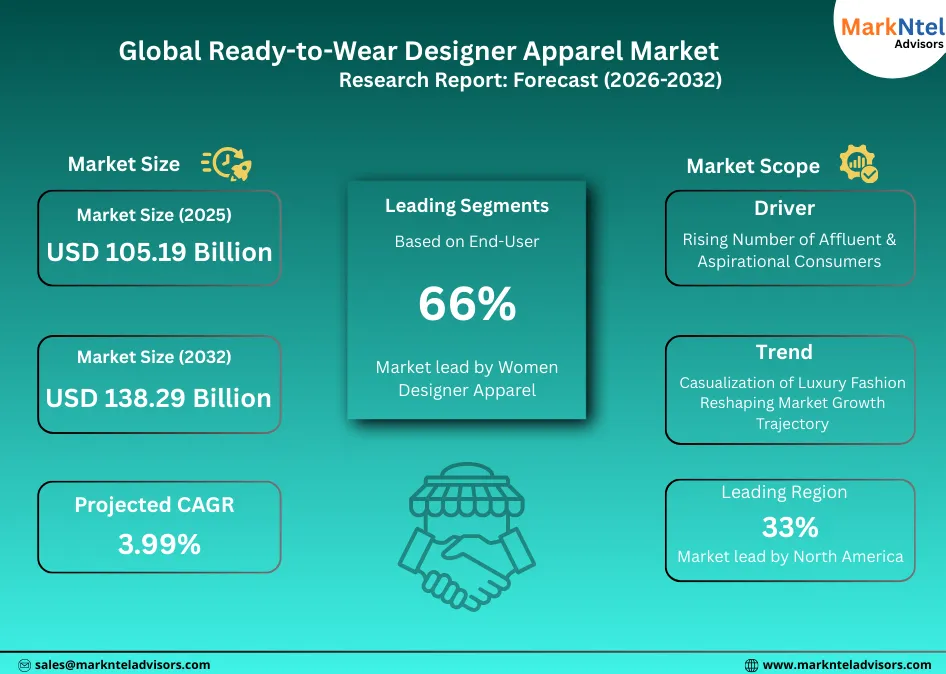 MarkNtel Advisors

Global Ready-to-Wear Designer Apparel Market
Research Report: Forecast (2026-2032)

Market Size

Market Size (2025)
USD 105.19 Billion

Market Size (2032)
USD 138.29 Billion

Projected CAGR
3.99%

Leading Segments
Based on End-User
66%
Market lead by Women Designer Apparel

Market Scope

Driver
Rising Number of Affluent & Aspirational Consumers

Trend
Casualization of Luxury Fashion Reshaping Market Growth Trajectory

Leading Region
33%
Market lead by North America

sales@marknteladvisors.com
www.marknteladvisors.com